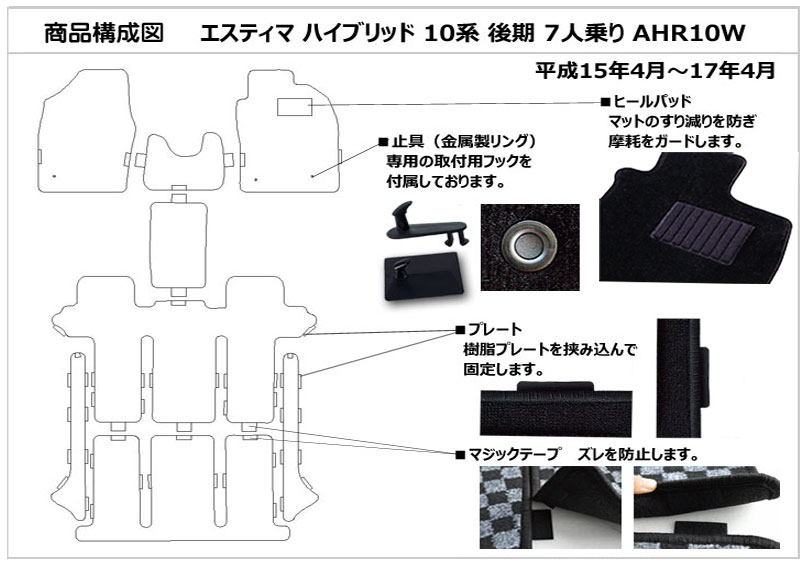 商品構成図　エスティマ ハイブリッド 10系 後期 7人乗り AHR10W

平成15年4月～17年4月

■ヒールパッド
マットのすり減りを防ぎ
摩耗をガードします。

■止具（金属製リング）
専用の取付用フックを
付属しております。

■プレート
樹脂プレートを挟み込んで
固定します。

■マジックテープ　ズレを防止します。