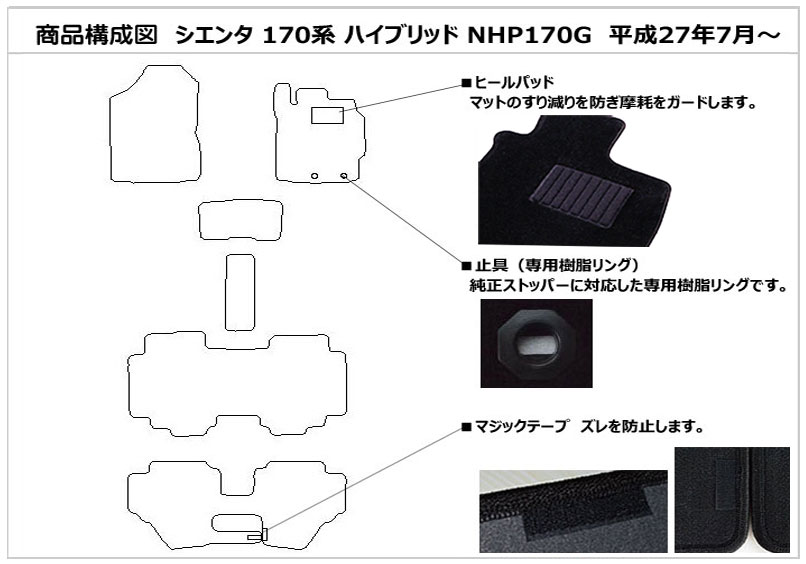 商品構成図　シエンタ 170系 ハイブリッド NHP170G　平成27年7月～

■ヒールパッド
マットのすり減りを防ぎ摩耗をガードします。

■止具（専用樹脂リング）
純正ストッパーに対応した専用樹脂リングです。

■マジックテープ　ズレを防止します。